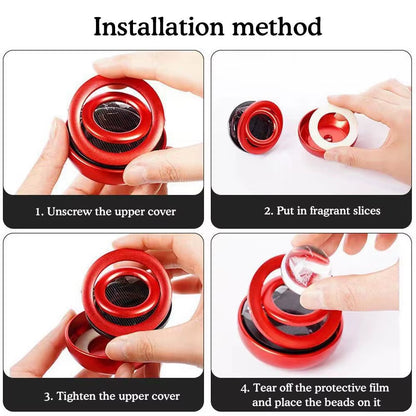 Installation method

1. Unscrew the upper cover

2. Put in fragrant slices

3. Tighten the upper cover

4. Tear off the protective film and place the beads on it