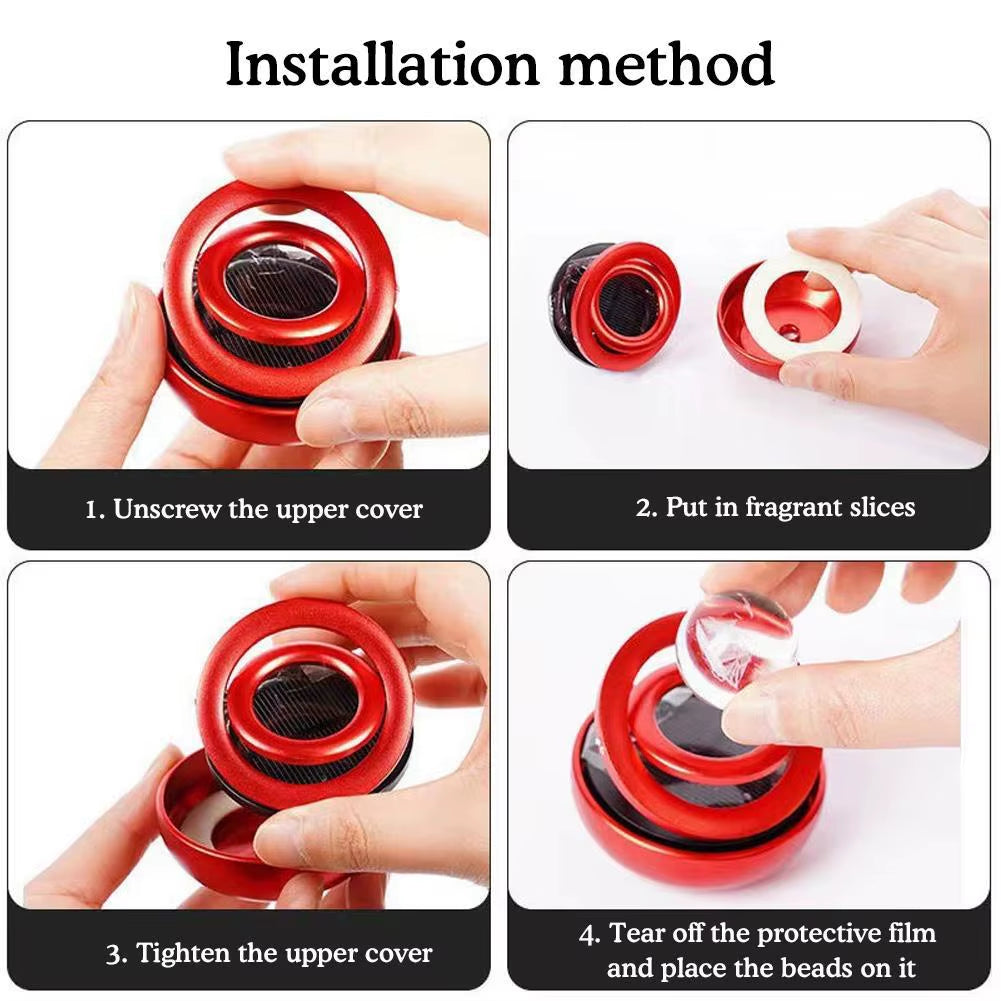 Installation method

1. Unscrew the upper cover

2. Put in fragrant slices

3. Tighten the upper cover

4. Tear off the protective film and place the beads on it